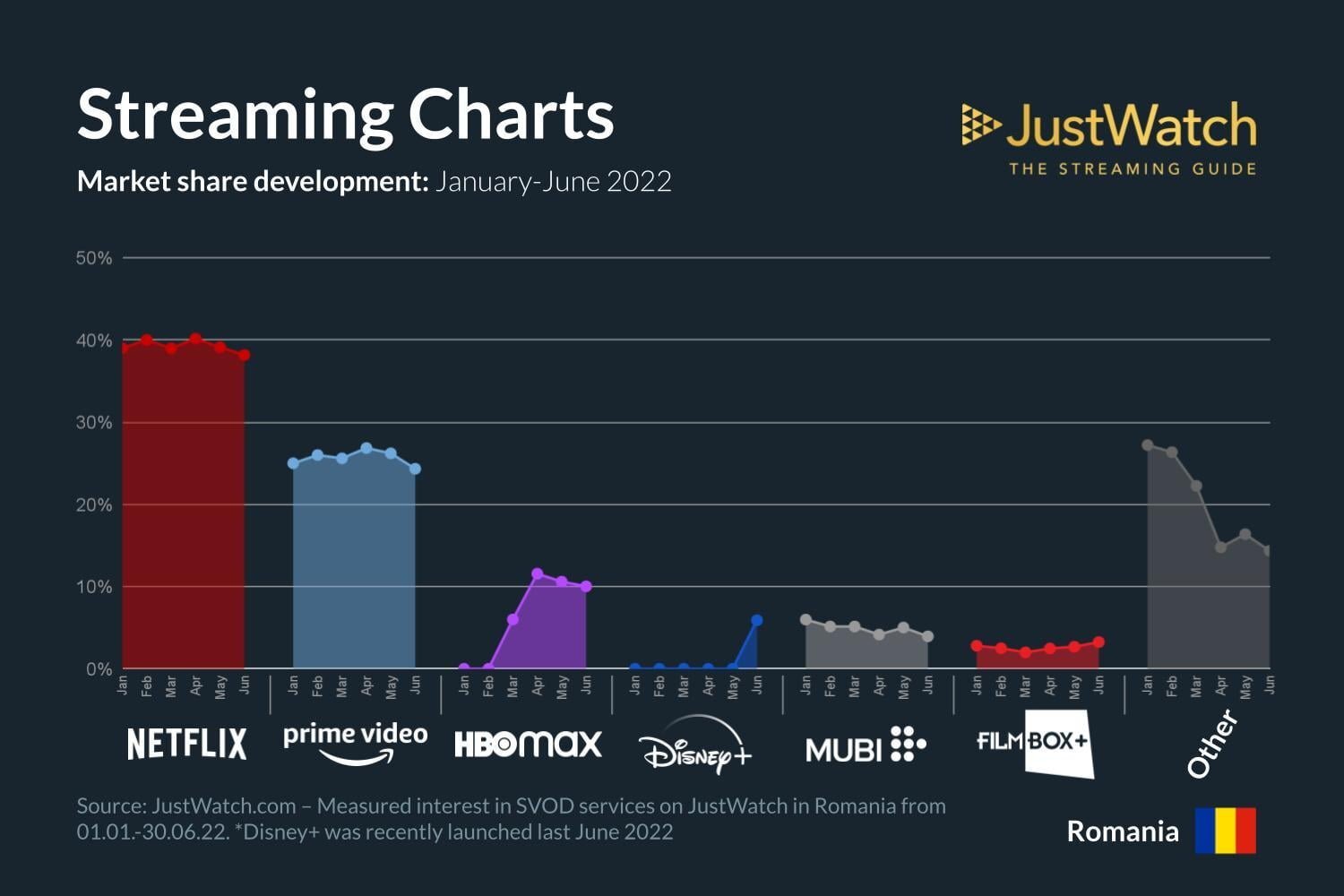 Streaming Charts

Market share development: January-June 2022

JustWatch
THE STREAMING GUIDE

50%
40%
30%
20%
10%
0%

Jan Feb Mar Apr May Jun
Jan Feb Mar Apr May Jun
Jan Feb Mar Apr May Jun
Jan Feb Mar Apr May Jun
Jan Feb Mar Apr May Jun
Jan Feb Mar Apr May Jun
Jan Feb Mar Apr May Jun

NETFLIX
prime video
HBOmax
Disney+
MUBI
FILMBOX+
Other

Source: JustWatch.com – Measured interest in SVOD services on JustWatch in Romania from 01.01.-30.06.22. *Disney+ was recently launched last June 2022

Romania